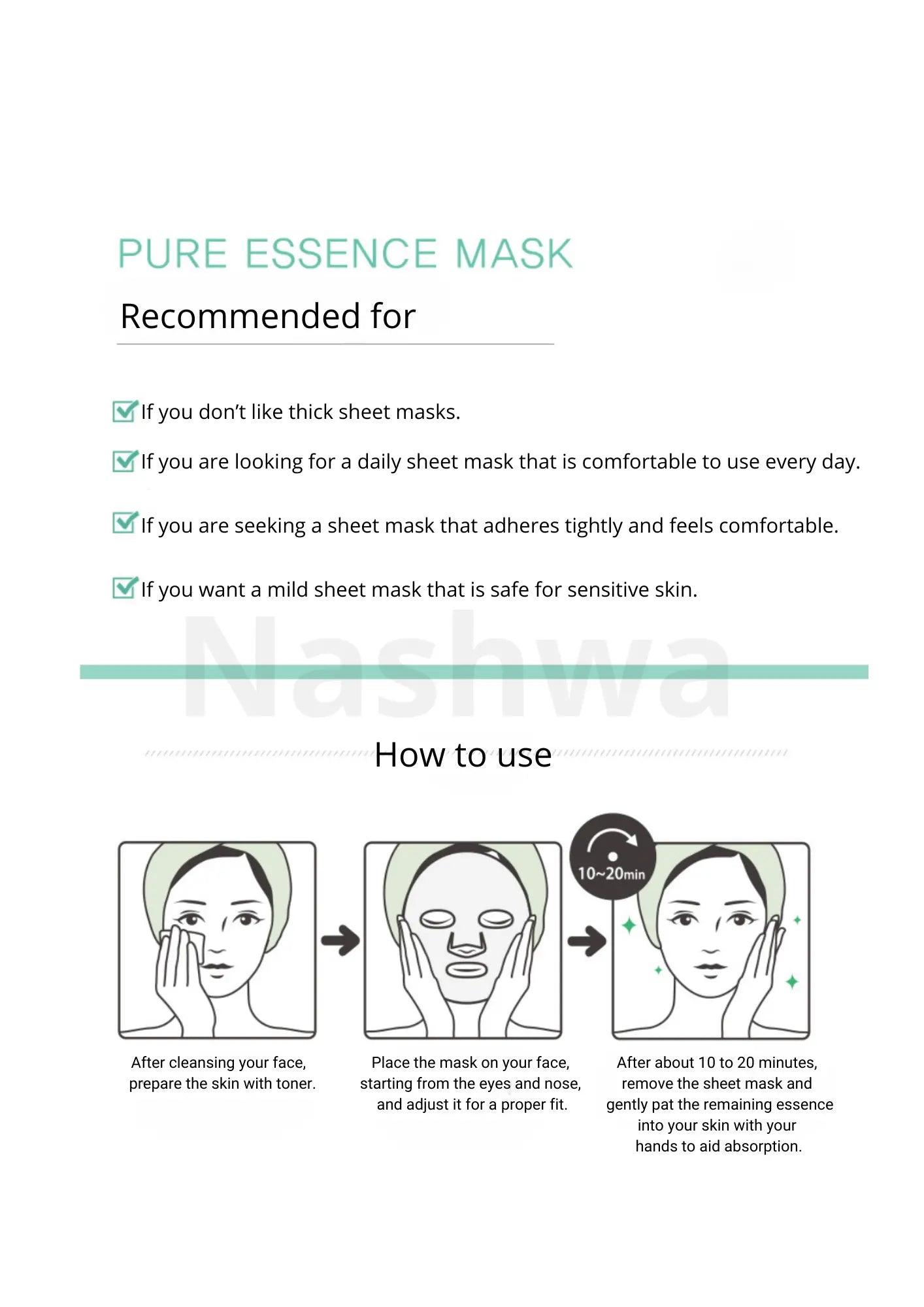 PURE ESSENCE MASK

Recommended for

If you don't like thick sheet masks.

If you are looking for a daily sheet mask that is comfortable to use every day.

If you are seeking a sheet mask that adheres tightly and feels comfortable.

If you want a mild sheet mask that is safe for sensitive skin.

Nashwa

How to use

10~20min

After cleansing your face, prepare the skin with toner.

Place the mask on your face, starting from the eyes and nose, and adjust it for a proper fit.

After about 10 to 20 minutes, remove the sheet mask and gently pat the remaining essence into your skin with your hands to aid absorption.