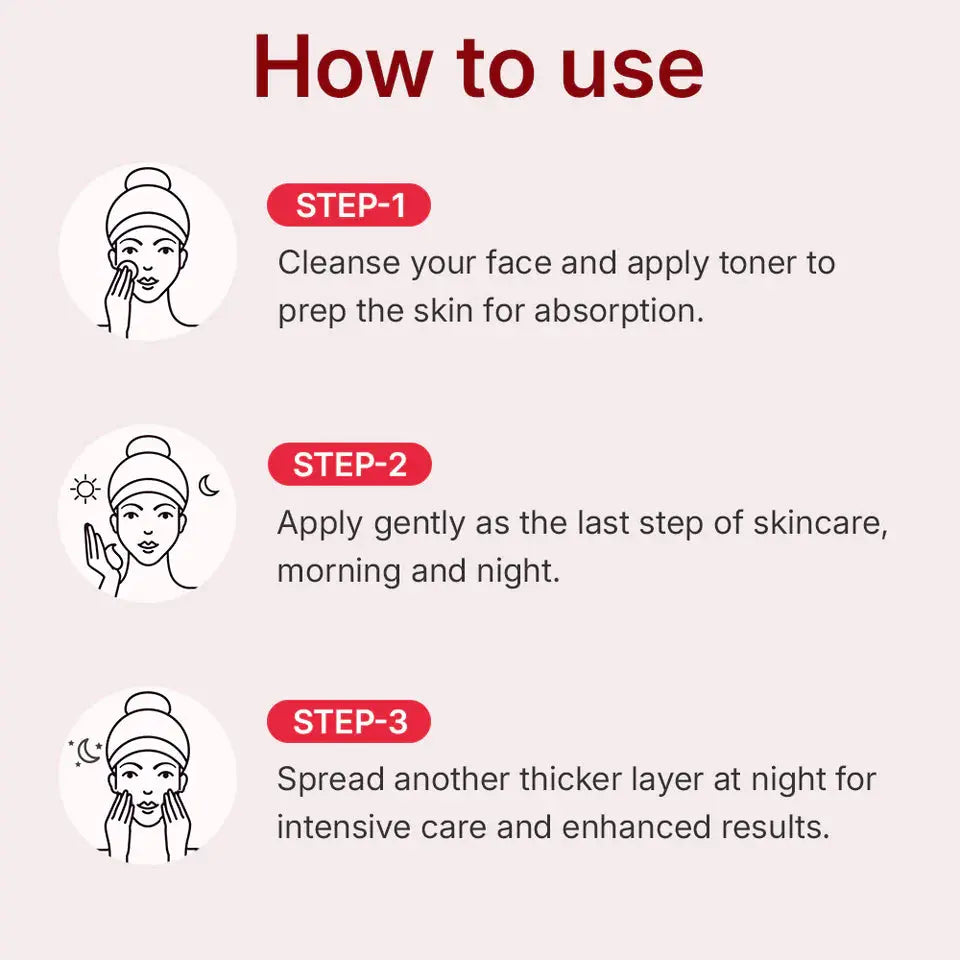 How to use

STEP-1

Cleanse your face and apply toner to prep the skin for absorption.

STEP-2

Apply gently as the last step of skincare, morning and night.

STEP-3

Spread another thicker layer at night for intensive care and enhanced results.